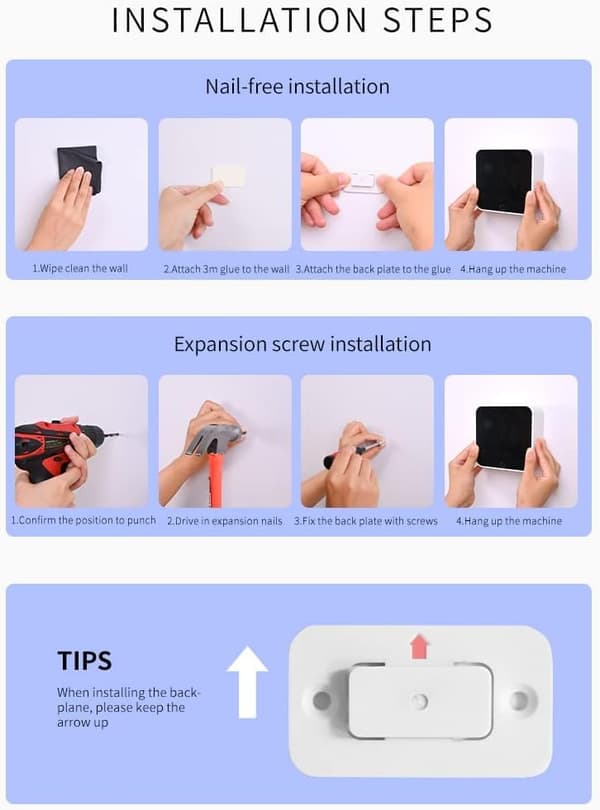 INSTALLATION STEPS

Nail-free installation

1.Wipe clean the wall
2.Attach 3m glue to the wall
3.Attach the back plate to the glue
4.Hang up the machine

Expansion screw installation

1.Confirm the position to punch
2.Drive in expansion nails
3.Fix the back plate with screws
4.Hang up the machine

TIPS

When installing the backplane, please keep the arrow up