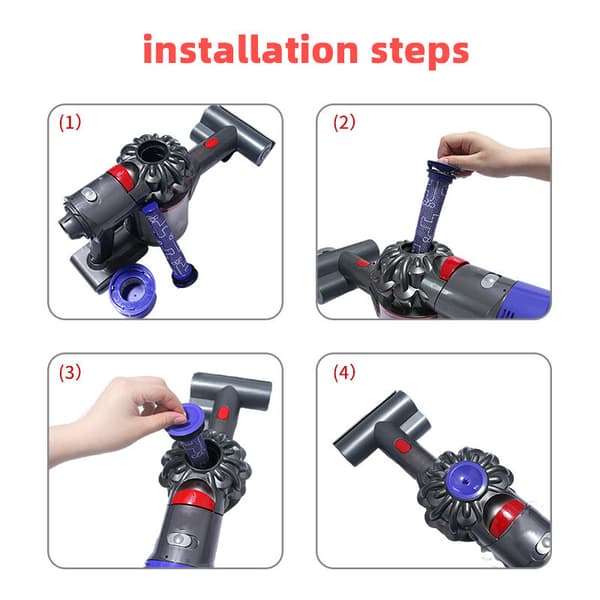 installation steps

(1)

(2)

(3)

(4)