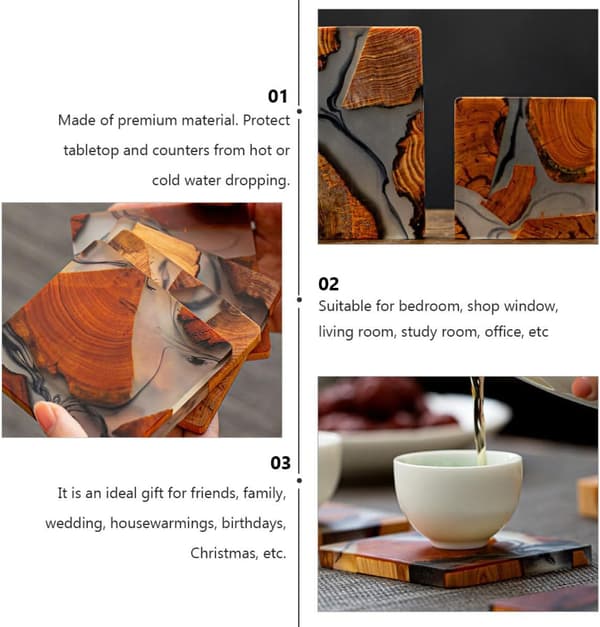 01
Made of premium material. Protect tabletop and counters from hot or cold water dropping.

02
Suitable for bedroom, shop window, living room, study room, office, etc

03
It is an ideal gift for friends, family, wedding, housewarmings, birthdays, Christmas, etc.