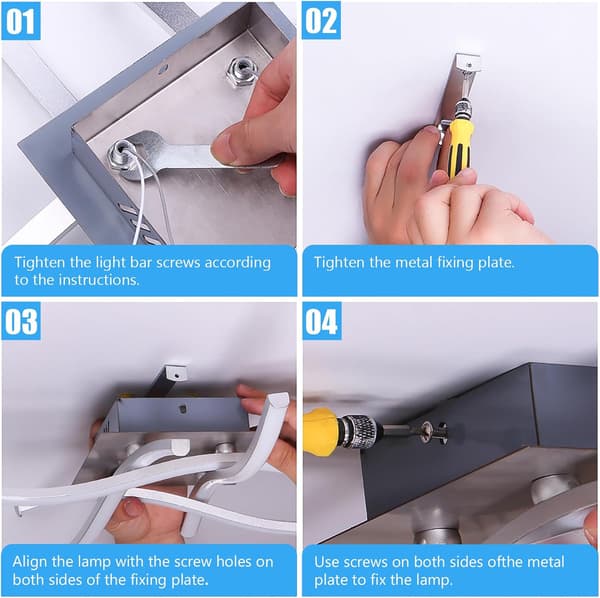 01

Tighten the light bar screws according to the instructions.

02

Tighten the metal fixing plate.

03

Align the lamp with the screw holes on both sides of the fixing plate.

04

Use screws on both sides ofthe metal plate to fix the lamp.