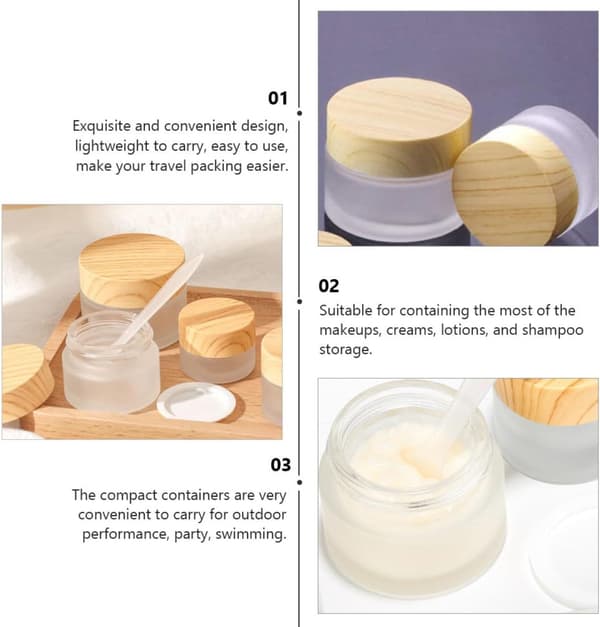 01

Exquisite and convenient design, lightweight to carry, easy to use, make your travel packing easier.

02

Suitable for containing the most of the makeups, creams, lotions, and shampoo storage.

03

The compact containers are very convenient to carry for outdoor performance, party, swimming.