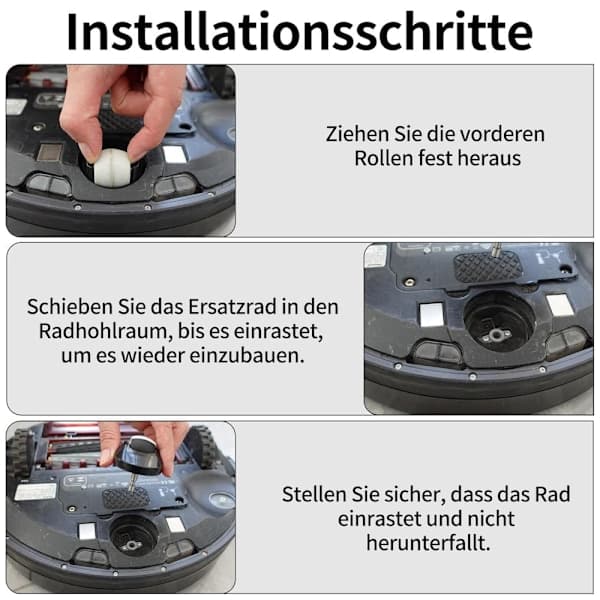 Installationsschritte

Ziehen Sie die vorderen Rollen fest heraus

Schieben Sie das Ersatzrad in den Radhohlraum, bis es einrastet, um es wieder einzubauen.

Stellen Sie sicher, dass das Rad einrastet und nicht herunterfallt.