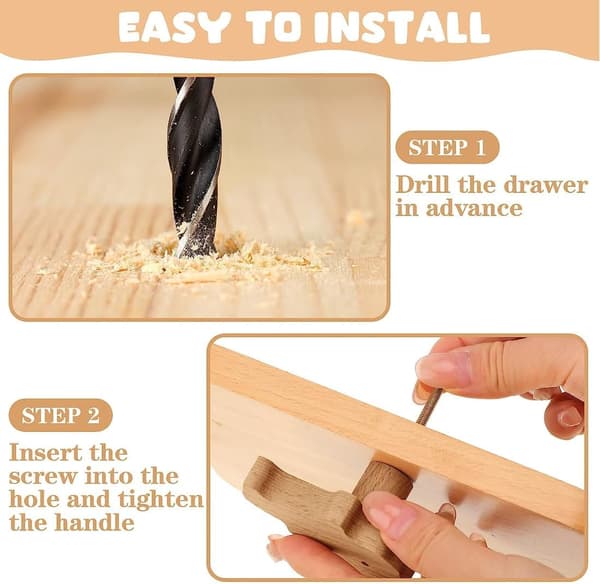 EASY TO INSTALL

STEP 1

Drill the drawer in advance

STEP 2

Insert the screw into the hole and tighten the handle