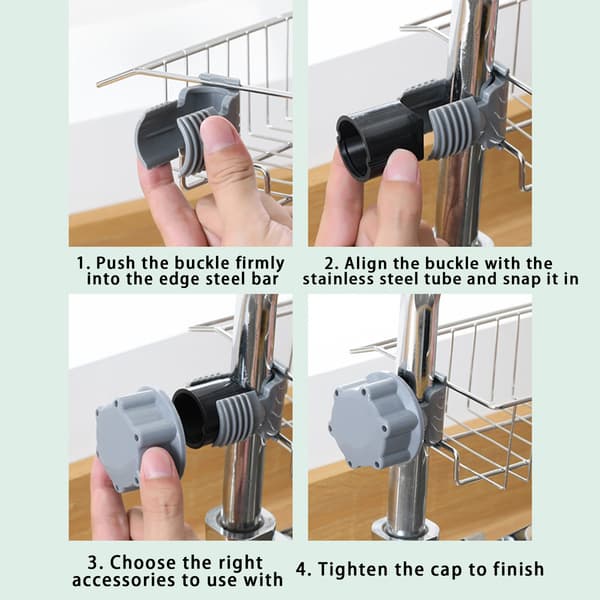 1. Push the buckle firmly into the edge steel bar

2. Align the buckle with the stainless steel tube and snap it in

3. Choose the right accessories to use with

4. Tighten the cap to finish