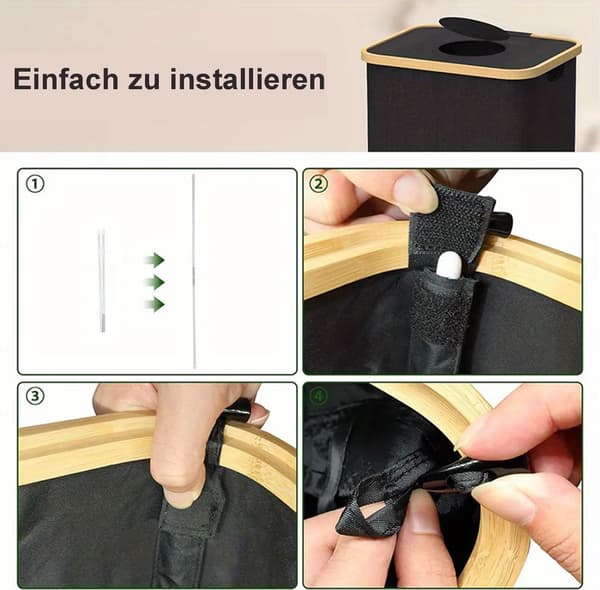 Einfach zu installieren

①

②

③

④