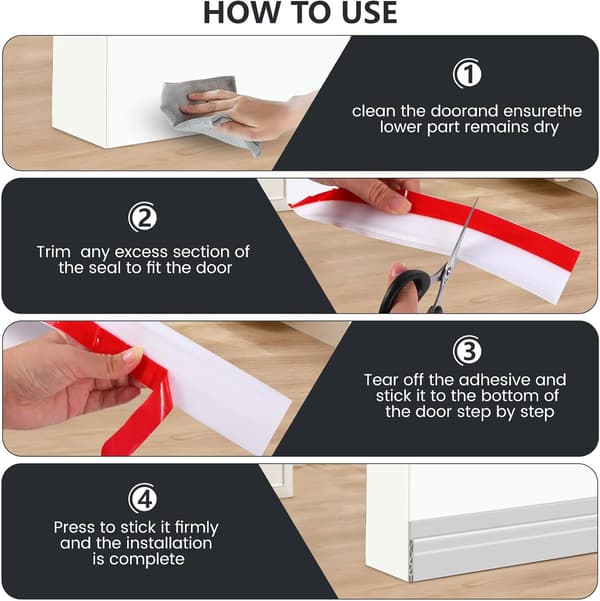 HOW TO USE

①
clean the doorand ensurethe lower part remains dry

②
Trim  any excess section of the seal to fit the door

③
Tear off the adhesive and stick it to the bottom of the door step by step

④
Press to stick it firmly and the installation is complete