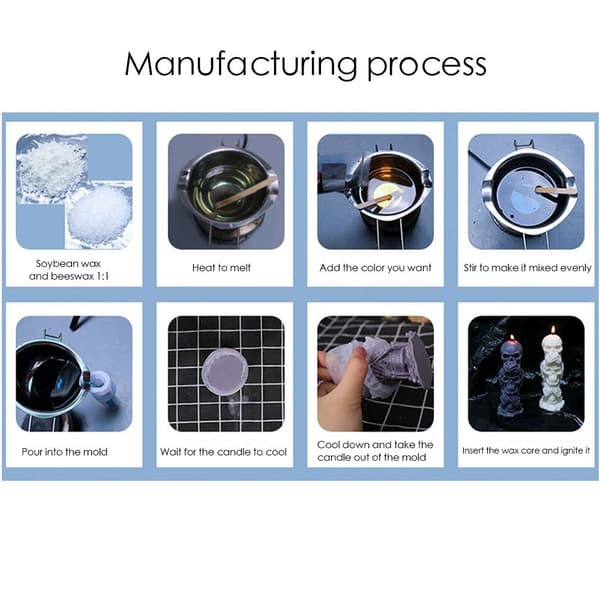 Manufacturing process

Soybean wax and beeswax 1:1

Heat to melt

Add the color you want

Stir to make it mixed evenly

Pour into the mold

Wait for the candle to cool

Cool down and take the candle out of the mold

Insert the wax core and ignite it