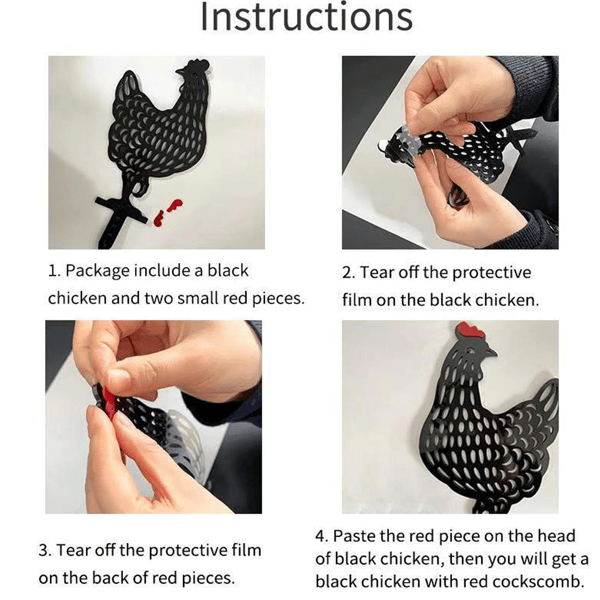 Instructions

1. Package include a black chicken and two small red pieces.

2. Tear off the protective film on the black chicken.

3. Tear off the protective film on the back of red pieces.

4. Paste the red piece on the head of black chicken, then you will get a black chicken with red cockscomb.