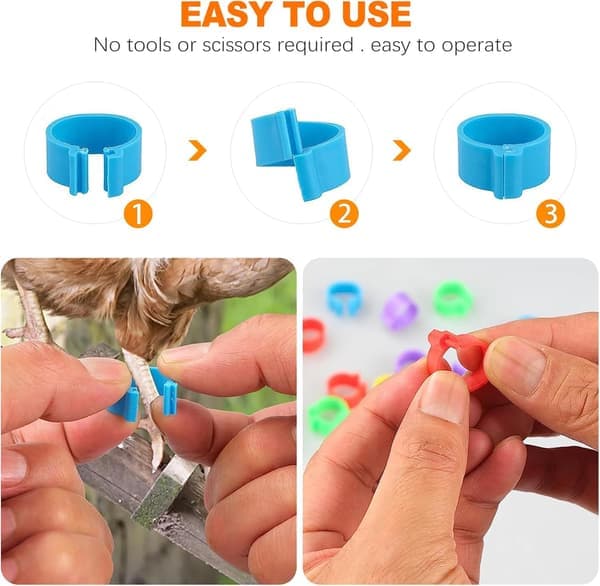 EASY TO USE
No tools or scissors required . easy to operate

1

2

3