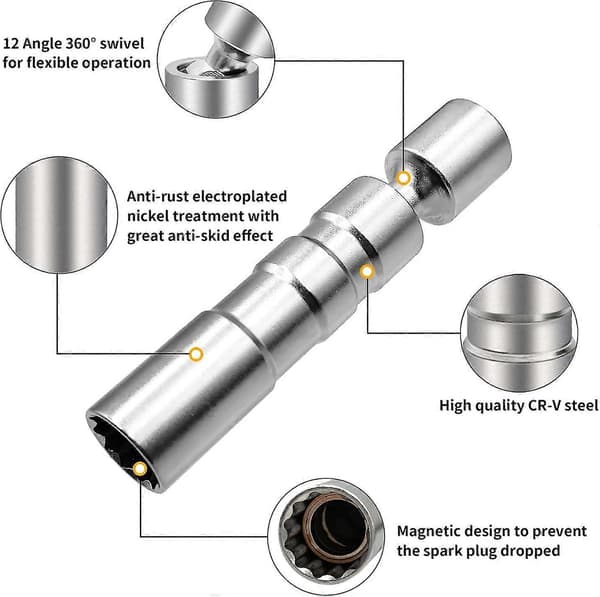 12 Angle 360° swivel
for flexible operation

Anti-rust electroplated
nickel treatment with
great anti-skid effect

High quality CR-V steel

Magnetic design to prevent
the spark plug dropped