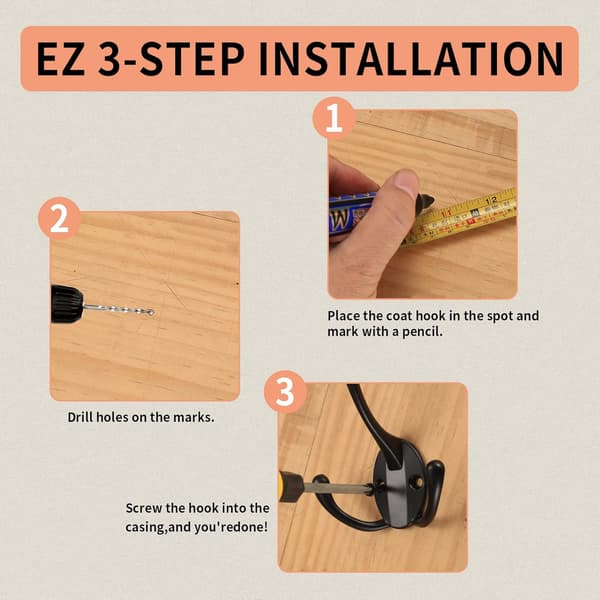 EZ 3-STEP INSTALLATION

1

Place the coat hook in the spot and mark with a pencil.

2

Drill holes on the marks.

3

Screw the hook into the casing,and you'redone!