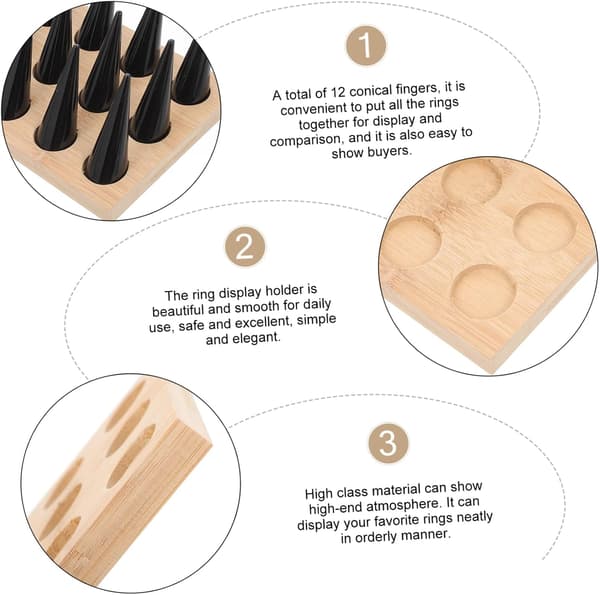 1

A total of 12 conical fingers, it is convenient to put all the rings together for display and comparison, and it is also easy to show buyers.

2

The ring display holder is beautiful and smooth for daily use, safe and excellent, simple and elegant.

3

High class material can show high-end atmosphere. It can display your favorite rings neatly in orderly manner.