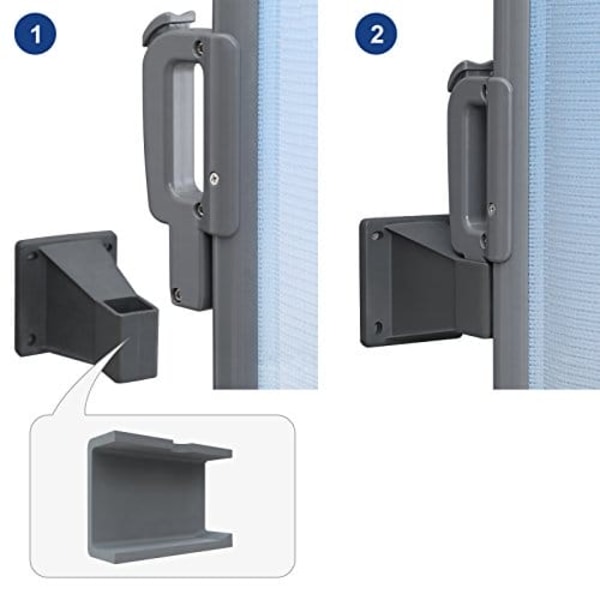 1

2