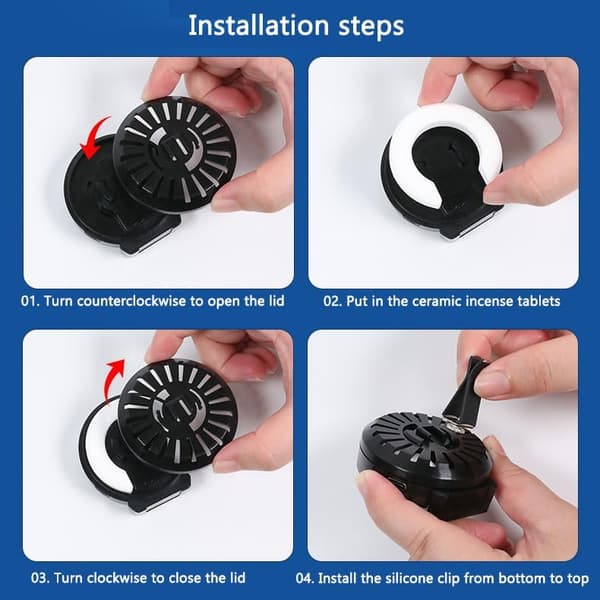 Installation steps

01. Turn counterclockwise to open the lid

02. Put in the ceramic incense tablets

03. Turn clockwise to close the lid

04. Install the silicone clip from bottom to top