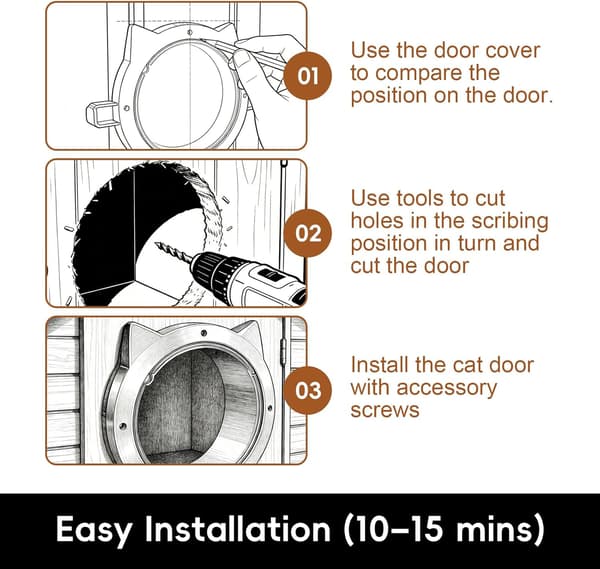 01

Use the door cover to compare the position on the door.

02

Use tools to cut holes in the scribing position in turn and cut the door

03

Install the cat door with accessory screws

Easy Installation (10–15 mins)