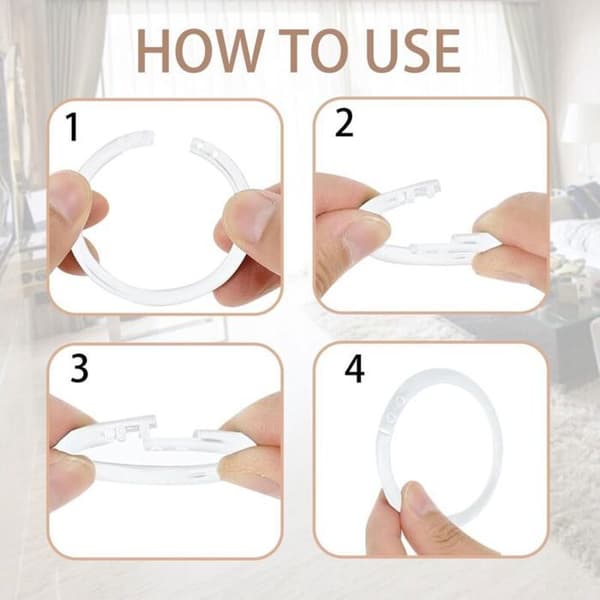 HOW TO USE

1

2

3

4