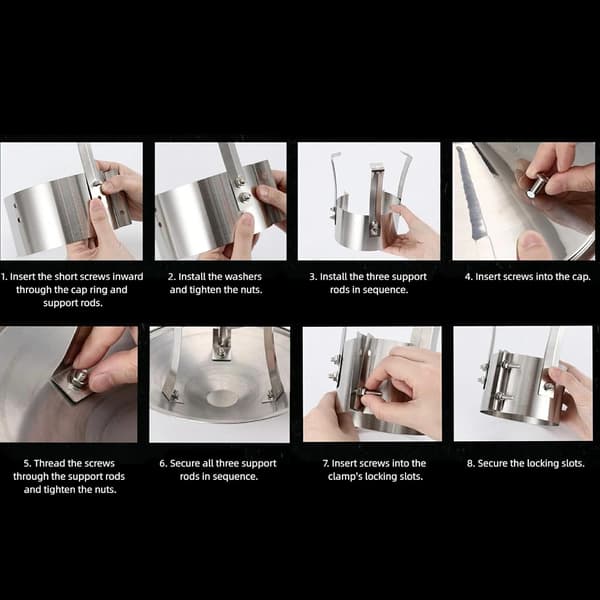 1. Insert the short screws inward through the cap ring and support rods.

2. Install the washers and tighten the nuts.

3. Install the three support rods in sequence.

4. Insert screws into the cap.

5. Thread the screws through the support rods and tighten the nuts.

6. Secure all three support rods in sequence.

7. Insert screws into the clamp's locking slots.

8. Secure the locking slots.