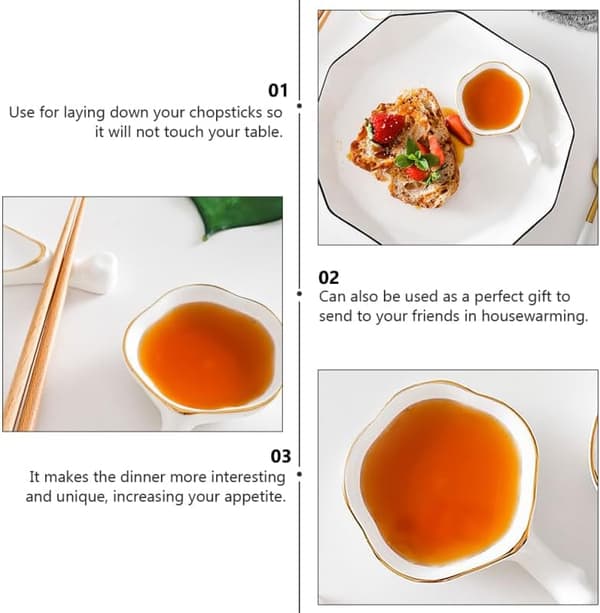 01
Use for laying down your chopsticks so it will not touch your table.

02
Can also be used as a perfect gift to send to your friends in housewarming.

03
It makes the dinner more interesting and unique, increasing your appetite.