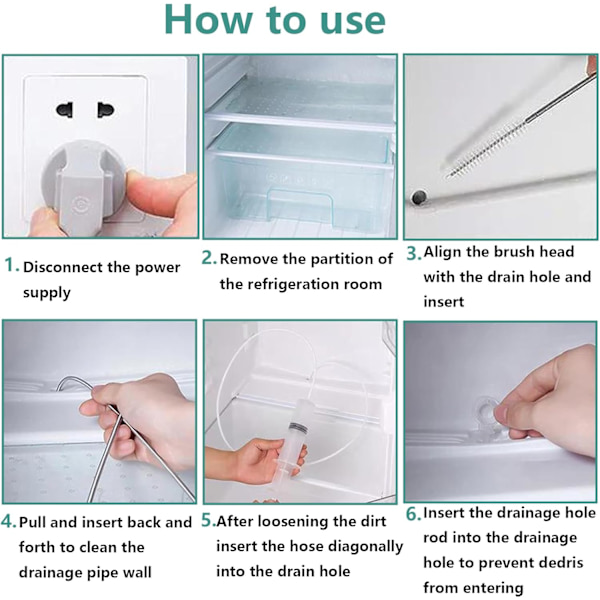 How to use

1. Disconnect the power supply

2. Remove the partition of the refrigeration room

3. Align the brush head with the drain hole and insert

4. Pull and insert back and forth to clean the drainage pipe wall

5. After loosening the dirt insert the hose diagonally into the drain hole

6. Insert the drainage hole rod into the drainage hole to prevent dedris from entering