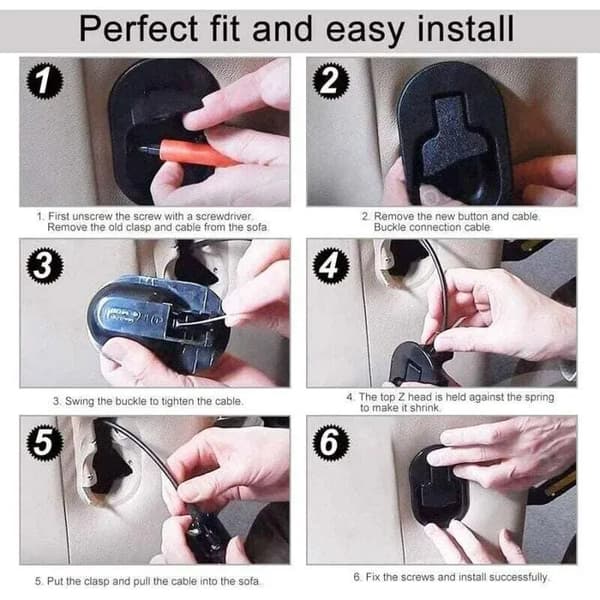 Perfect fit and easy install

1

1. First unscrew the screw with a screwdriver. Remove the old clasp and cable from the sofa.

2

2. Remove the new button and cable. Buckle connection cable.

3

3. Swing the buckle to tighten the cable.

4

4. The top Z head is held against the spring to make it shrink.

5

5. Put the clasp and pull the cable into the sofa.

6

6. Fix the screws and install successfully.