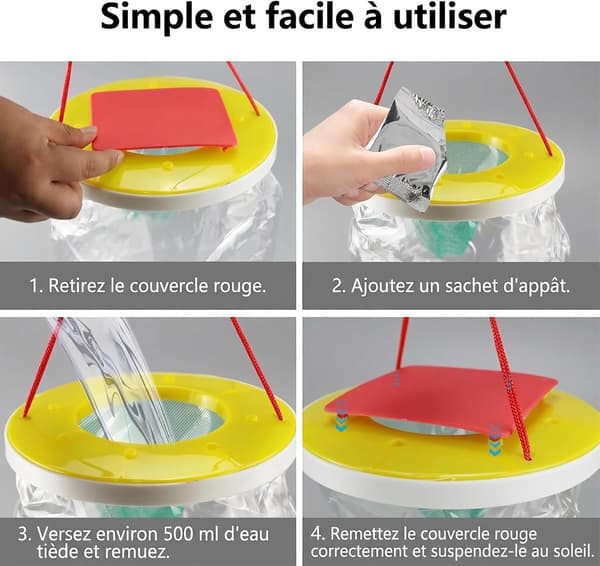 Simple et facile à utiliser

1. Retirez le couvercle rouge.

2. Ajoutez un sachet d'appât.

3. Versez environ 500 ml d'eau tiède et remuez.

4. Remettez le couvercle rouge correctement et suspendez-le au soleil.