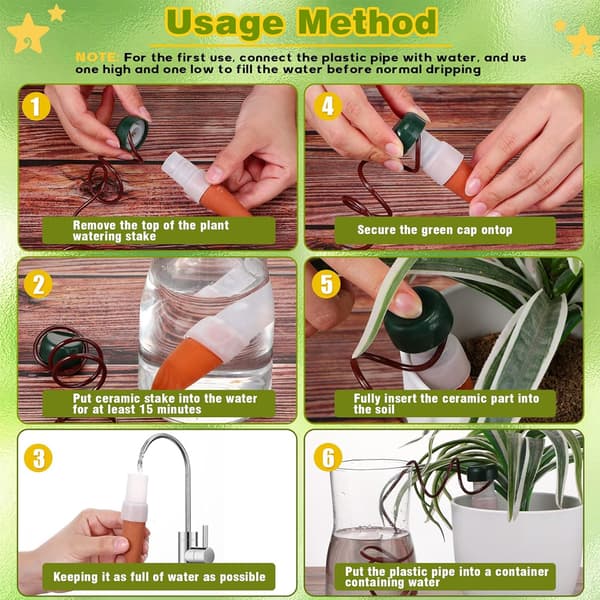 Usage Method

NOTE: For the first use, connect the plastic pipe with water, and us one high and one low to fill the water before normal dripping

1

Remove the top of the plant watering stake

4

Secure the green cap ontop

2

Put ceramic stake into the water for at least 15 minutes

5

Fully insert the ceramic part into the soil

3

Keeping it as full of water as possible

6

Put the plastic pipe into a container containing water