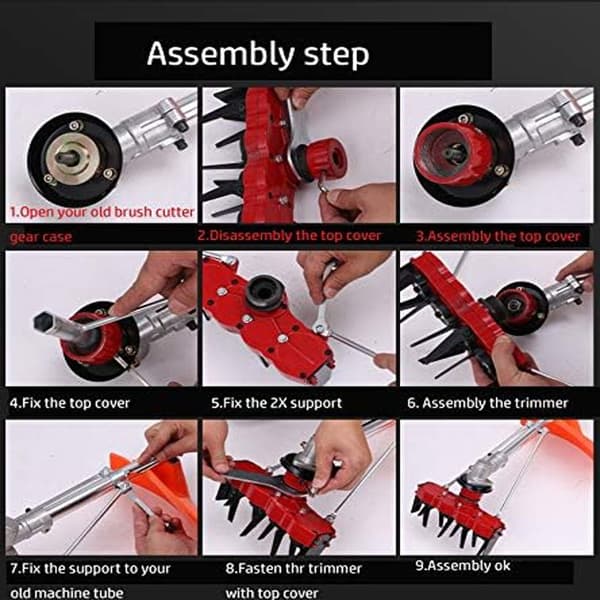 Assembly step

1.Open your old brush cutter gear case

2.Disassembly the top cover

3.Assembly the top cover

4.Fix the top cover

5.Fix the 2X support

6. Assembly the trimmer

7.Fix the support to your old machine tube

8.Fasten thr trimmer with top cover

9.Assembly ok