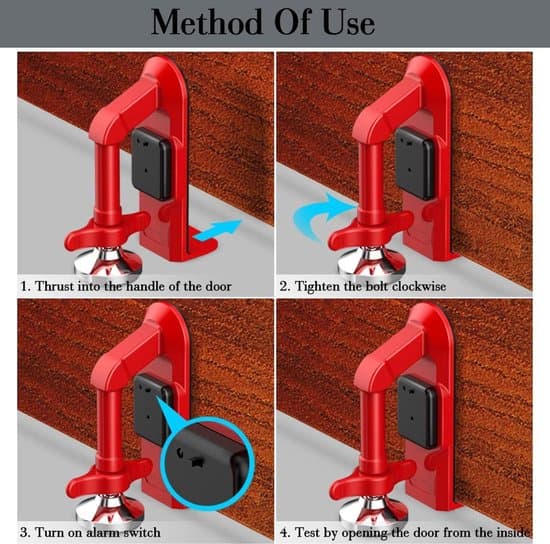 Method Of Use

1. Thrust into the handle of the door

2. Tighten the bolt clockwise

3. Turn on alarm switch

4. Test by opening the door from the inside