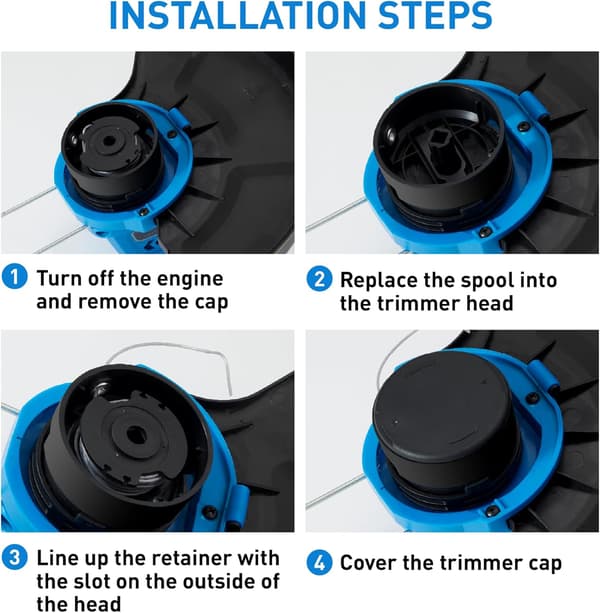 INSTALLATION STEPS

1 Turn off the engine and remove the cap

2 Replace the spool into the trimmer head

3 Line up the retainer with the slot on the outside of the head

4 Cover the trimmer cap