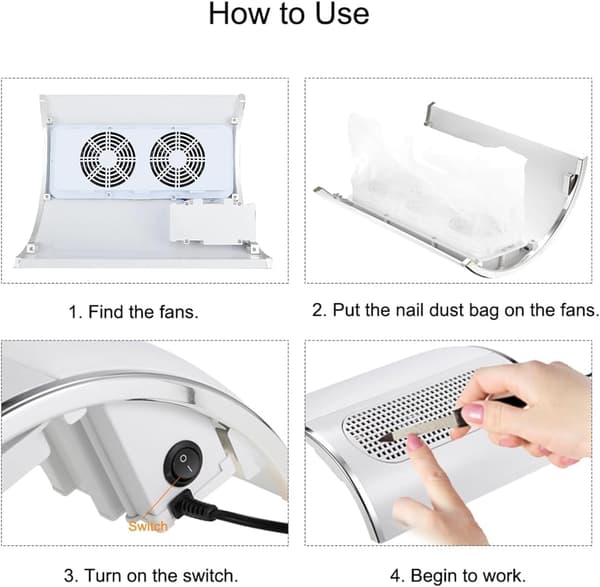 How to Use

1. Find the fans.

2. Put the nail dust bag on the fans.

Switch

3. Turn on the switch.

4. Begin to work.