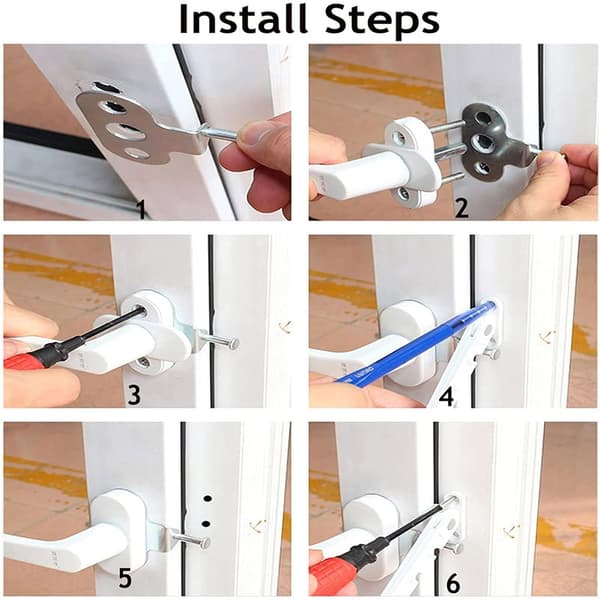 Install Steps

1

2

3

4

5

6