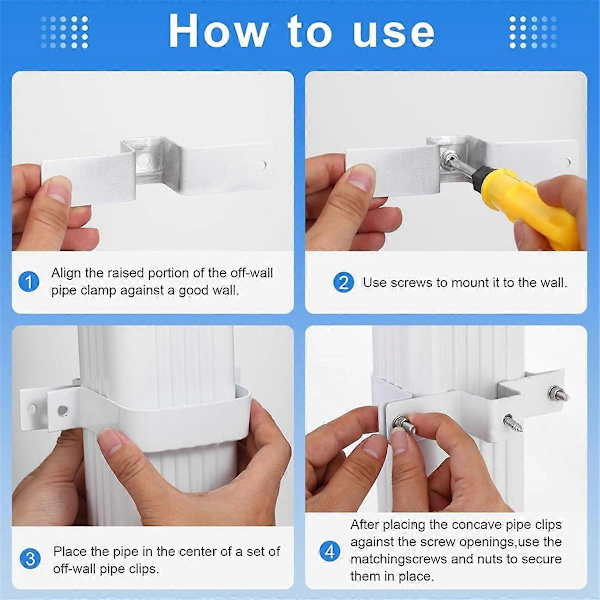 How to use

1 Align the raised portion of the off-wall pipe clamp against a good wall.

2 Use screws to mount it to the wall.

3 Place the pipe in the center of a set of off-wall pipe clips.

4 After placing the concave pipe clips against the screw openings,use the matchingscrews and nuts to secure them in place.