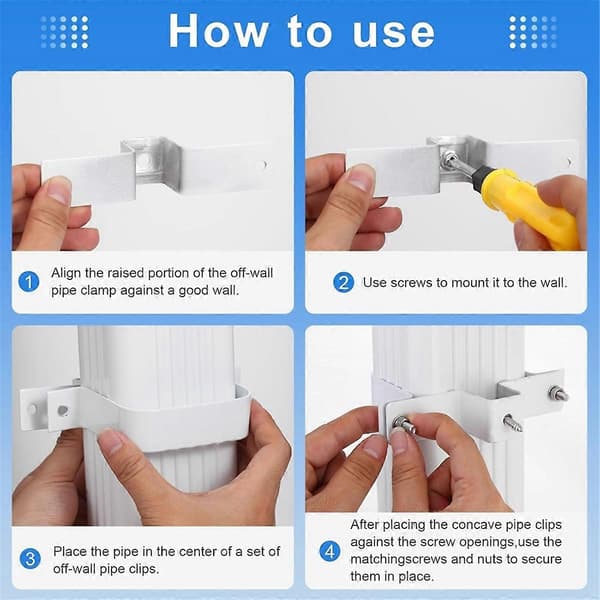 How to use

1 Align the raised portion of the off-wall pipe clamp against a good wall.

2 Use screws to mount it to the wall.

3 Place the pipe in the center of a set of off-wall pipe clips.

4 After placing the concave pipe clips against the screw openings,use the matchingscrews and nuts to secure them in place.