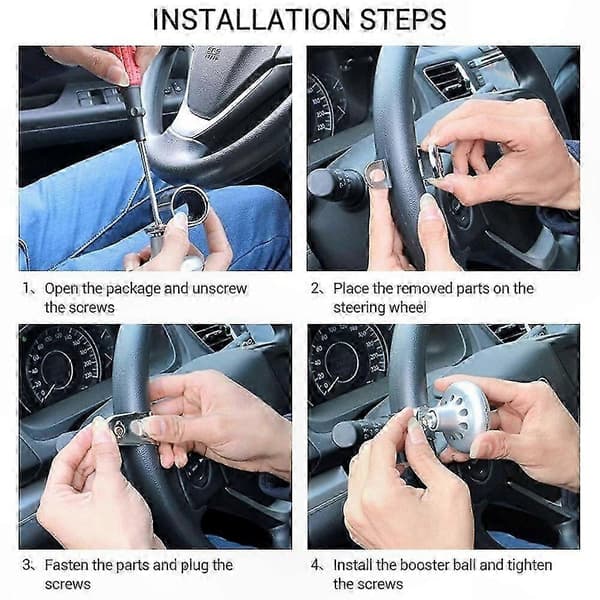 INSTALLATION STEPS

1、Open the package and unscrew the screws

2、Place the removed parts on the steering wheel

3、Fasten the parts and plug the screws

4、Install the booster ball and tighten the screws