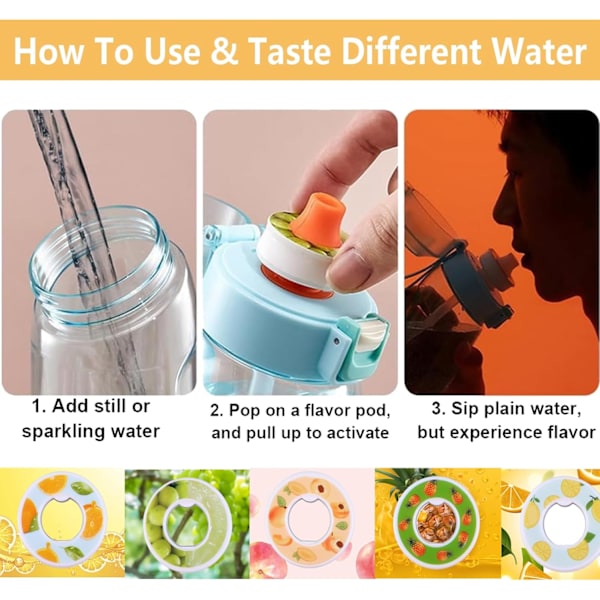 How To Use & Taste Different Water

1. Add still or sparkling water

2. Pop on a flavor pod, and pull up to activate

3. Sip plain water, but experience flavor