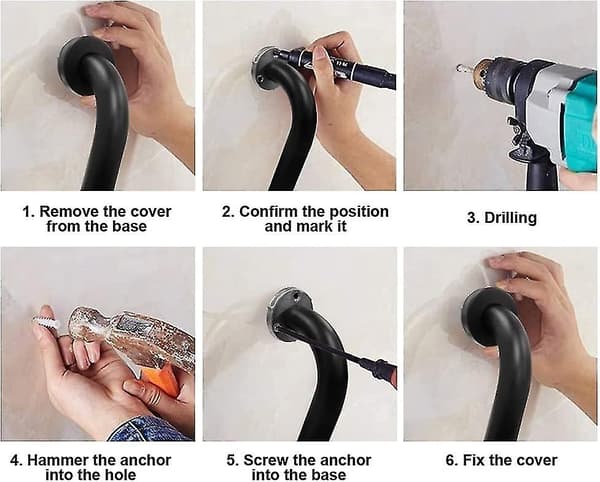 1. Remove the cover from the base

2. Confirm the position and mark it

3. Drilling

4. Hammer the anchor into the hole

5. Screw the anchor into the base

6. Fix the cover