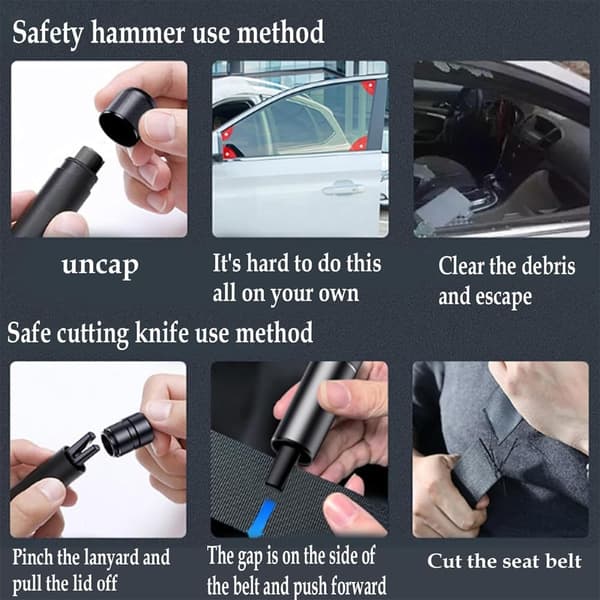 Safety hammer use method

uncap

It's hard to do this all on your own

Clear the debris and escape

Safe cutting knife use method

Pinch the lanyard and pull the lid off

The gap is on the side of the belt and push forward

Cut the seat belt