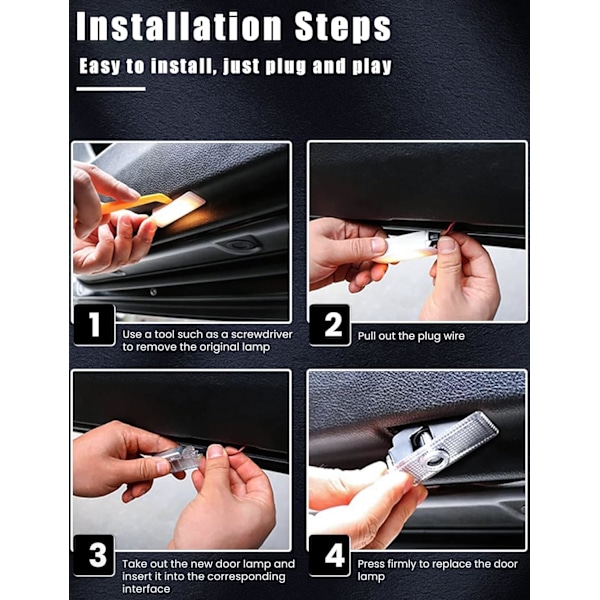 Installation Steps

Easy to install, just plug and play

1

Use a tool such as a screwdriver to remove the original lamp

2

Pull out the plug wire

3

Take out the new door lamp and insert it into the corresponding interface

4

Press firmly to replace the door lamp