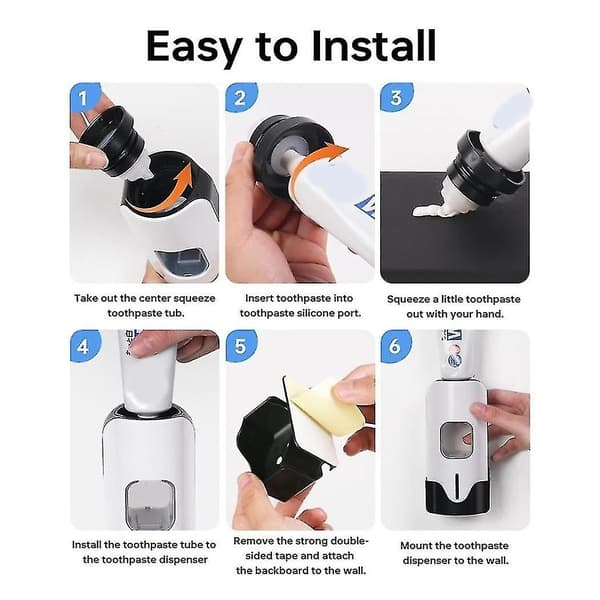 Easy to Install

1

Take out the center squeeze toothpaste tub.

2

Insert toothpaste into toothpaste silicone port.

3

Squeeze a little toothpaste out with your hand.

4

Install the toothpaste tube to the toothpaste dispenser

5

Remove the strong double-sided tape and attach the backboard to the wall.

6

Mount the toothpaste dispenser to the wall.