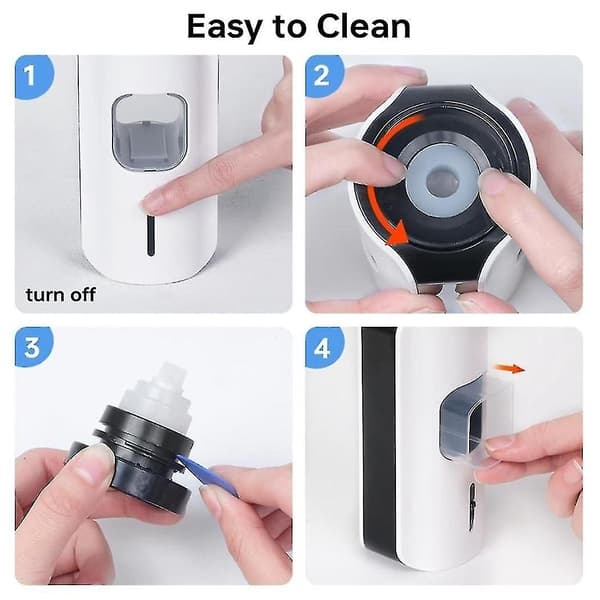 Easy to Clean

1

turn off

2

3

4