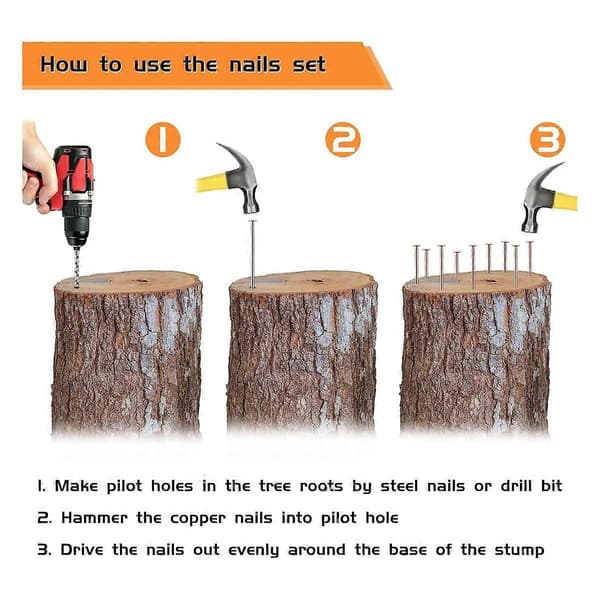 How to use the nails set

1

2

3

1. Make pilot holes in the tree roots by steel nails or drill bit

2. Hammer the copper nails into pilot hole

3. Drive the nails out evenly around the base of the stump