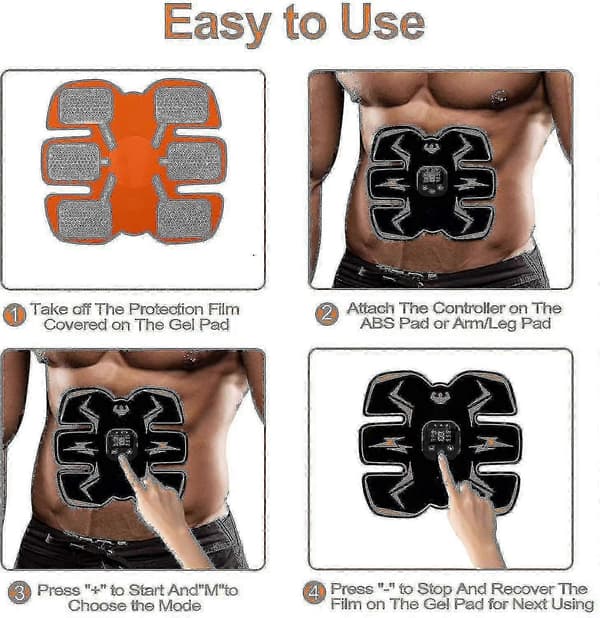 Easy to Use

1 Take off The Protection Film Covered on The Gel Pad

2 Attach The Controller on The ABS Pad or Arm/Leg Pad

3 Press "+" to Start And"M"to Choose the Mode

4 Press "-" to Stop And Recover The Film on The Gel Pad for Next Using