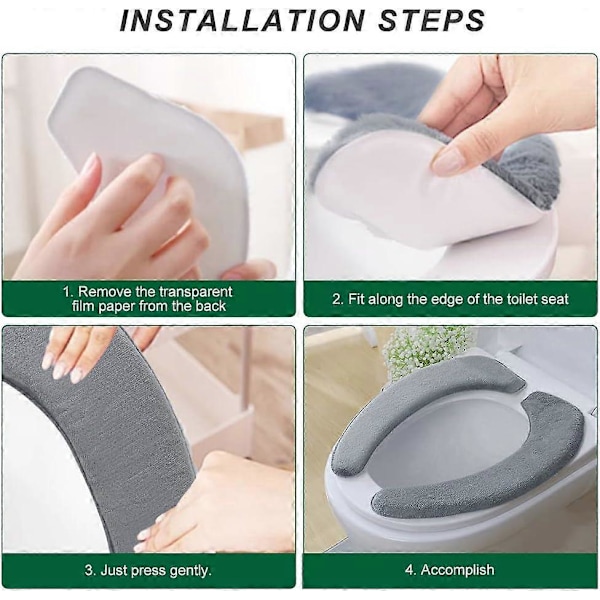 INSTALLATION STEPS

1. Remove the transparent film paper from the back

2. Fit along the edge of the toilet seat

3. Just press gently.

4. Accomplish