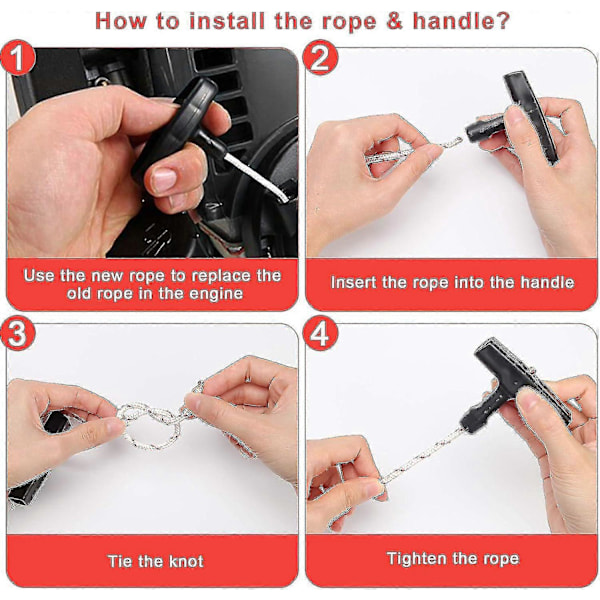 How to install the rope & handle?

1

Use the new rope to replace the old rope in the engine

2

Insert the rope into the handle

3

Tie the knot

4

Tighten the rope