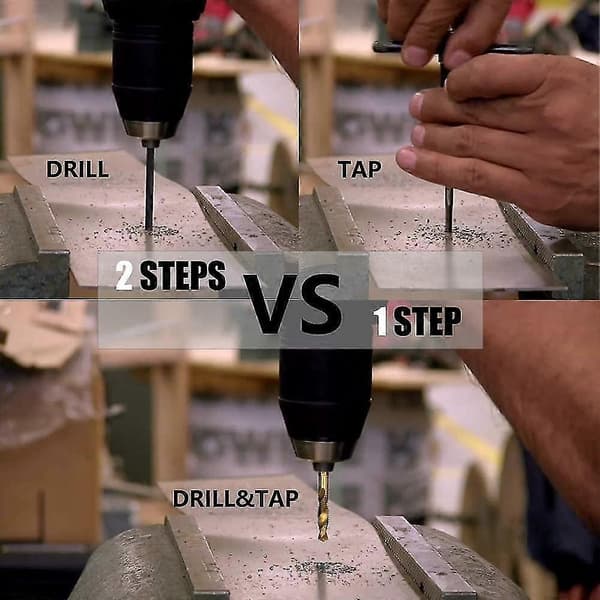 DRILL

TAP

2 STEPS VS 1 STEP

DRILL&TAP