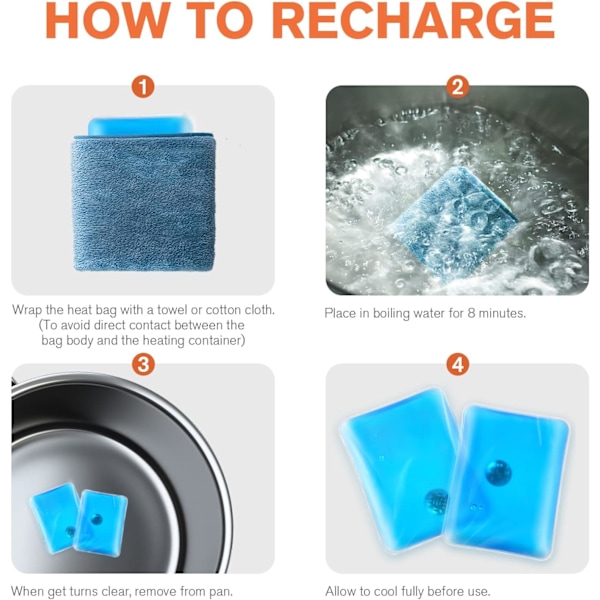 HOW TO RECHARGE

1

Wrap the heat bag with a towel or cotton cloth. (To avoid direct contact between the bag body and the heating container)

2

Place in boiling water for 8 minutes.

3

When get turns clear, remove from pan.

4

Allow to cool fully before use.