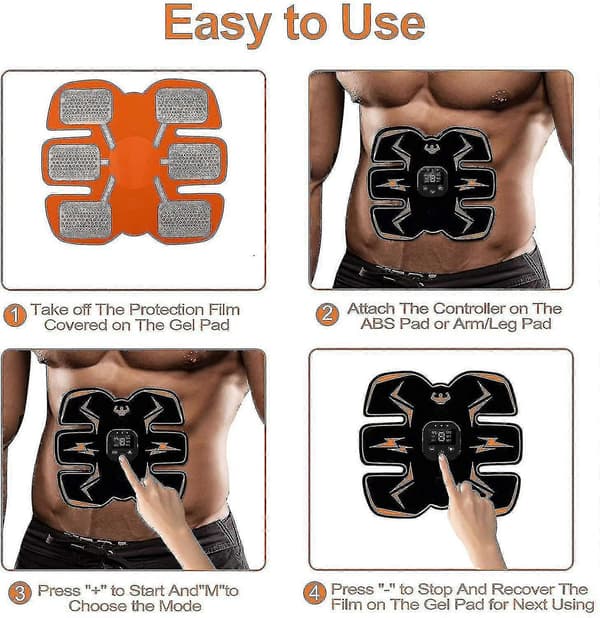 Easy to Use

1 Take off The Protection Film Covered on The Gel Pad

2 Attach The Controller on The ABS Pad or Arm/Leg Pad

3 Press "+" to Start And"M"to Choose the Mode

4 Press "-" to Stop And Recover The Film on The Gel Pad for Next Using