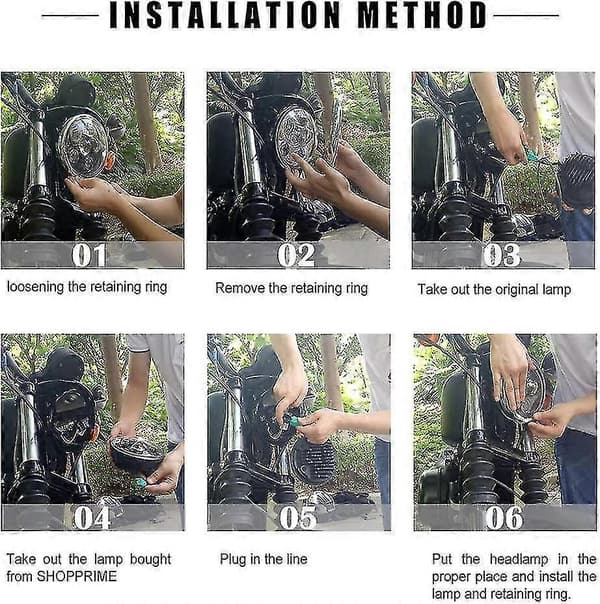 INSTALLATION METHOD

01

loosening the retaining ring

02

Remove the retaining ring

03

Take out the original lamp

04

Take out the lamp bought from SHOPPRIME

05

Plug in the line

06

Put the headlamp in the proper place and install the lamp and retaining ring.