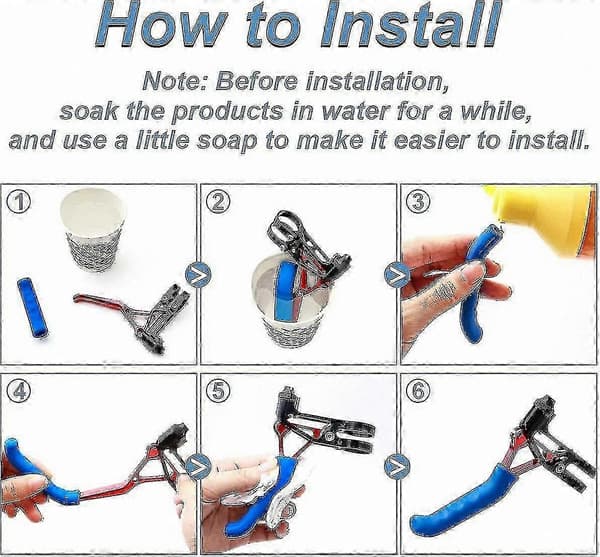 How to Install

Note: Before installation, soak the products in water for a while, and use a little soap to make it easier to install.

①

②

③

④

⑤

⑥