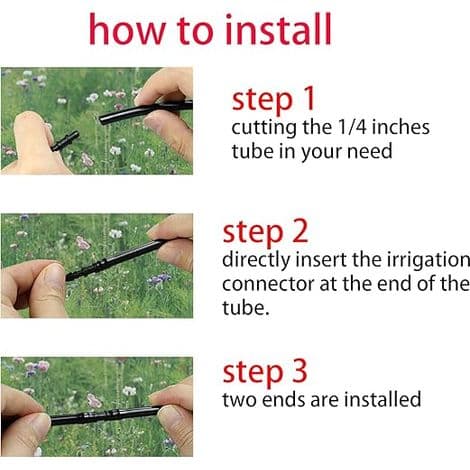 how to install

step 1
cutting the 1/4 inches tube in your need

step 2
directly insert the irrigation connector at the end of the tube.

step 3
two ends are installed